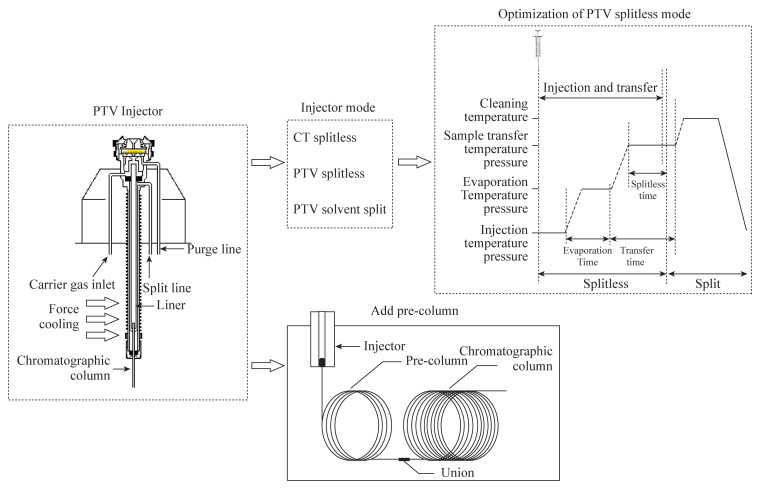 PTV Injector

Purge line

Carrier gas inlet

Split line

Force cooling

Liner

Chromatographic column

Injector mode

CT splitless

PTV splitless

PTV solvent split

Optimization of PTV splitless mode

Injection and transfer

Cleaning temperature

Sample transfer temperature pressure

Evaporation Temperature pressure

Injection temperature pressure

Splitless time

Evaporation Time

Transfer time

Splitless

Split

Add pre-column

Injector

Pre-column

Chromatographic column

Union